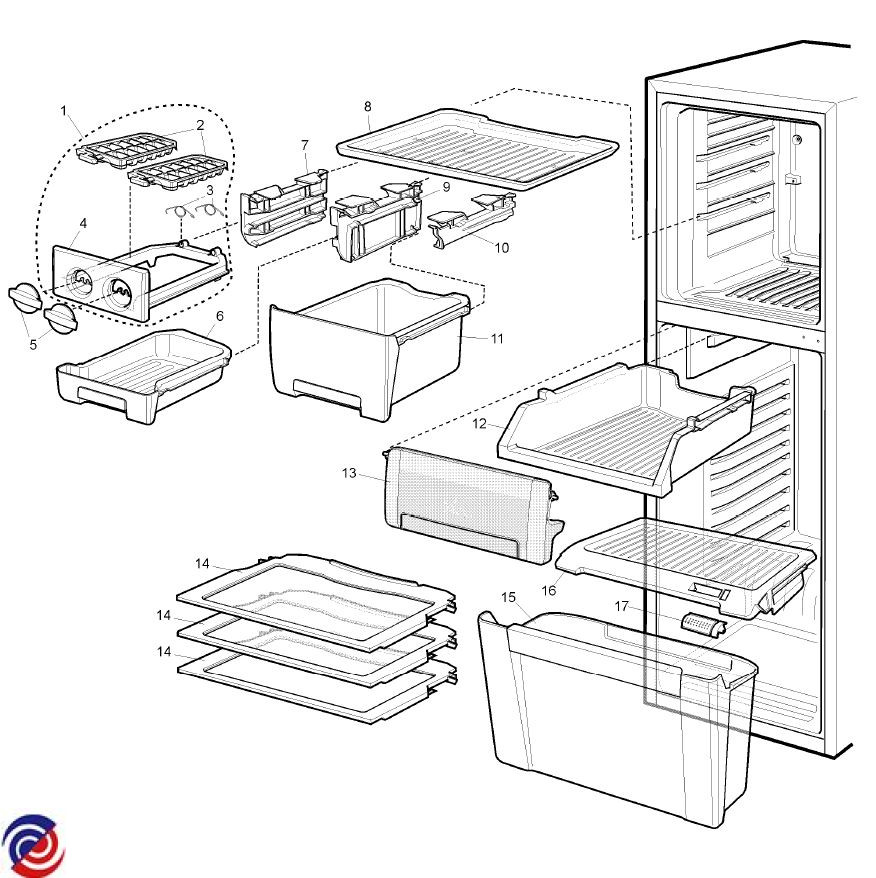 1
2
3
4
5
6
7
8
9
10
11
12
13
14
14
14
15
16
17